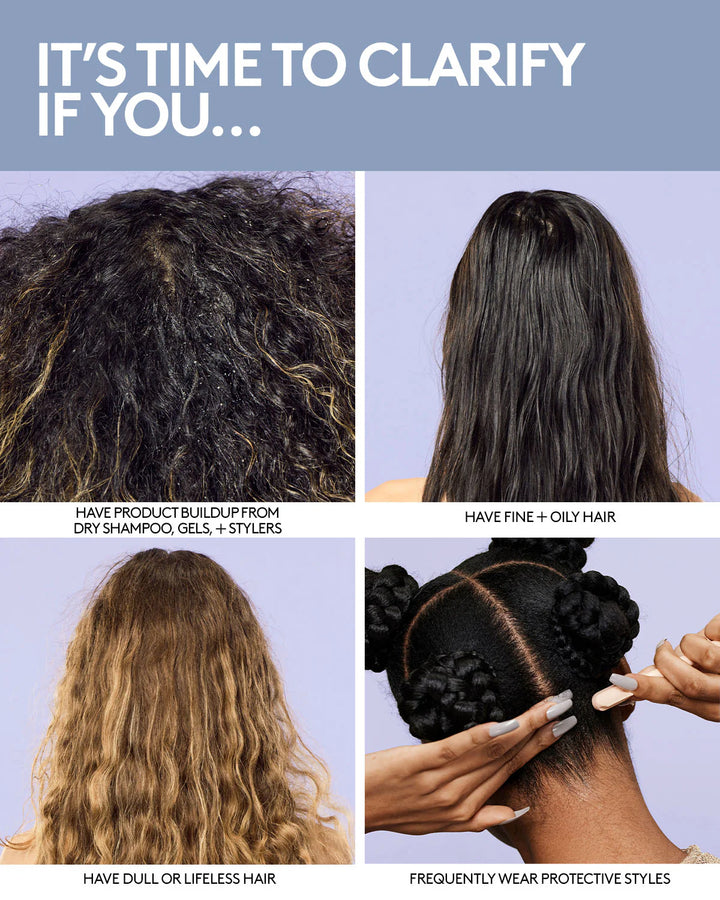 IT'S TIME TO CLARIFY IF YOU...

HAVE PRODUCT BUILDUP FROM DRY SHAMPOO, GELS, + STYLERS

HAVE FINE + OILY HAIR

HAVE DULL OR LIFELESS HAIR

FREQUENTLY WEAR PROTECTIVE STYLES