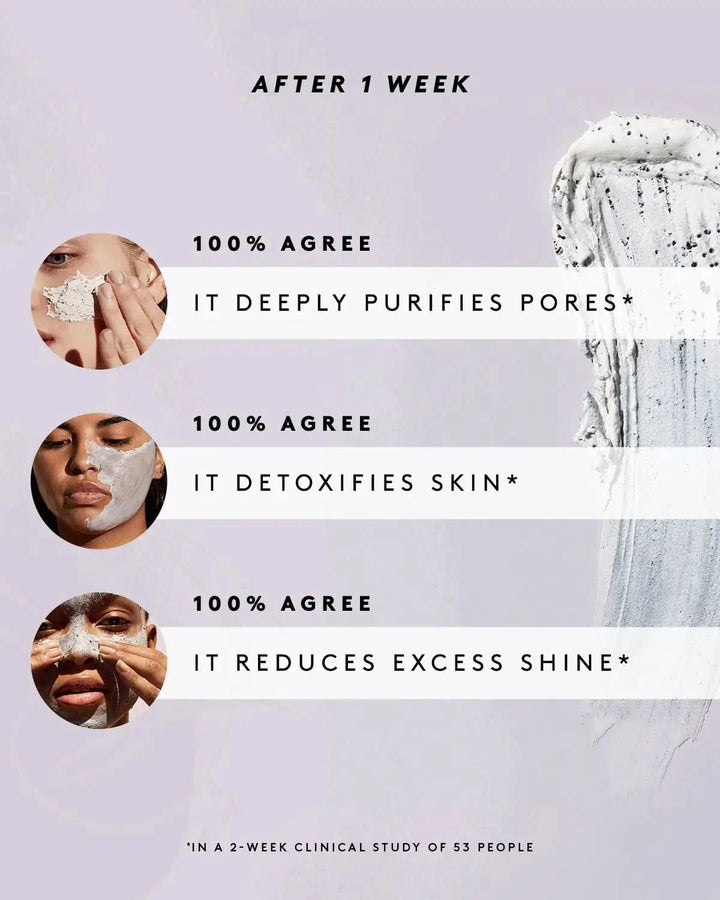 AFTER 1 WEEK

100% AGREE

IT DEEPLY PURIFIES PORES*

100% AGREE

IT DETOXIFIES SKIN*

100% AGREE

IT REDUCES EXCESS SHINE*

*IN A 2-WEEK CLINICAL STUDY OF 53 PEOPLE