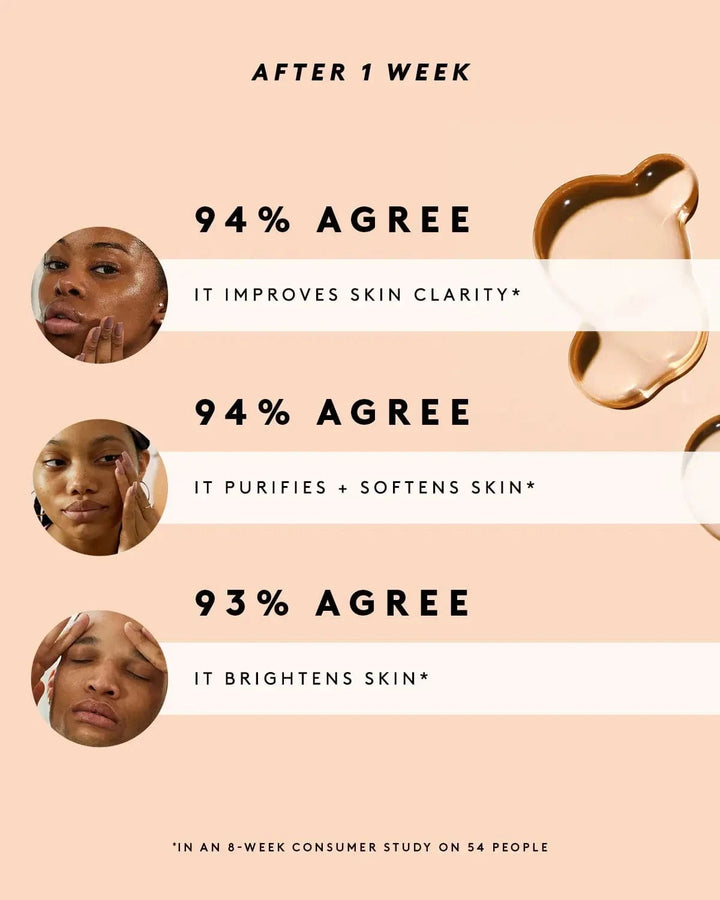 AFTER 1 WEEK

94% AGREE

IT IMPROVES SKIN CLARITY*

94% AGREE

IT PURIFIES + SOFTENS SKIN*

93% AGREE

IT BRIGHTENS SKIN*

*IN AN 8-WEEK CONSUMER STUDY ON 54 PEOPLE