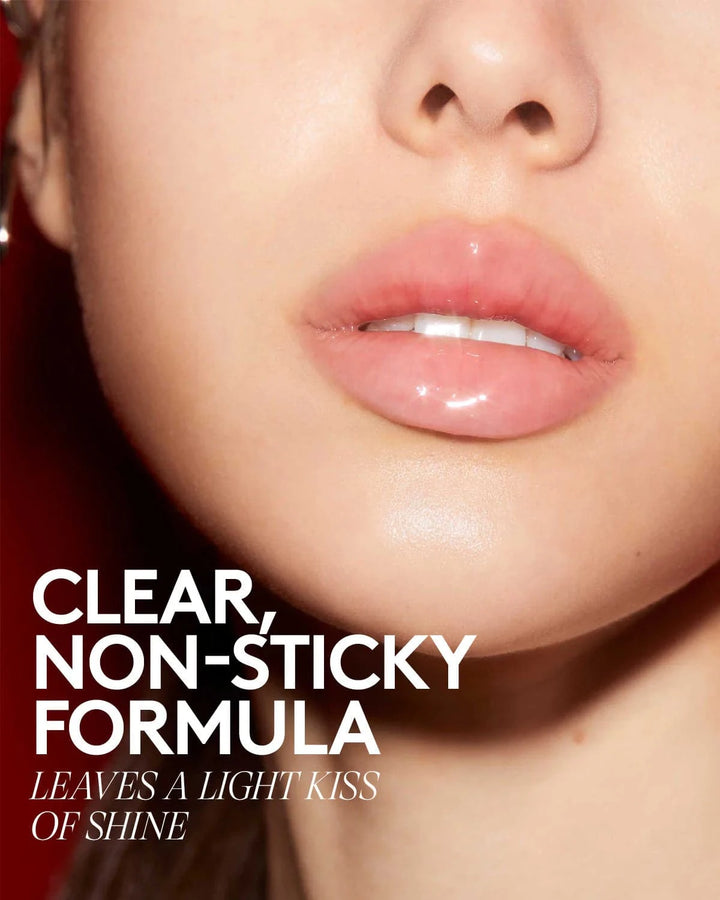 CLEAR, NON-STICKY FORMULA

LEAVES A LIGHT KISS OF SHINE