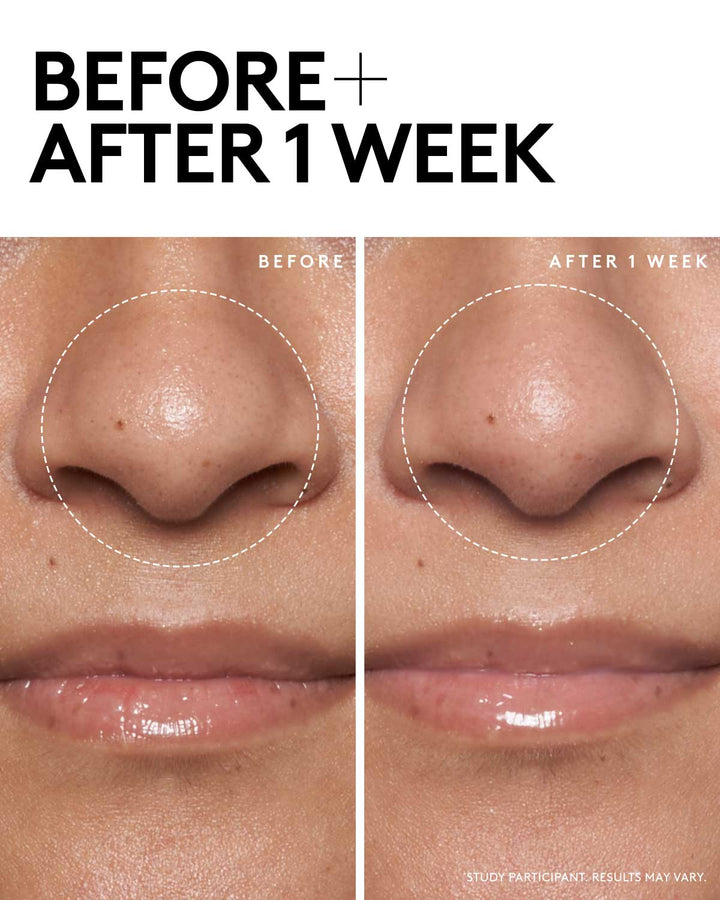 BEFORE + AFTER 1 WEEK

BEFORE

AFTER 1 WEEK

STUDY PARTICIPANT. RESULTS MAY VARY.