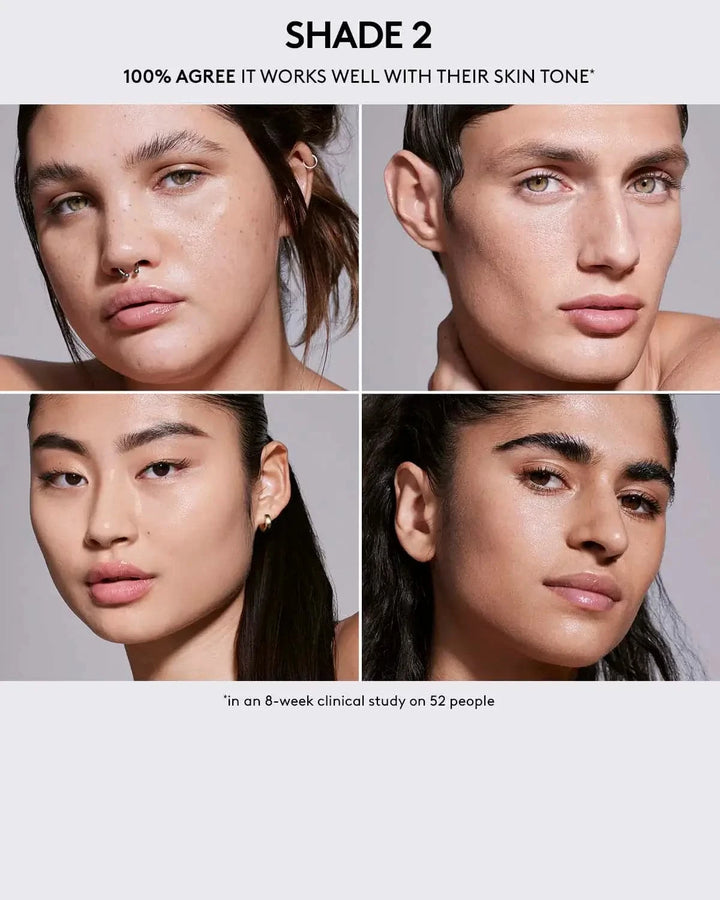 SHADE 2

100% AGREE IT WORKS WELL WITH THEIR SKIN TONE*

*in an 8-week clinical study on 52 people