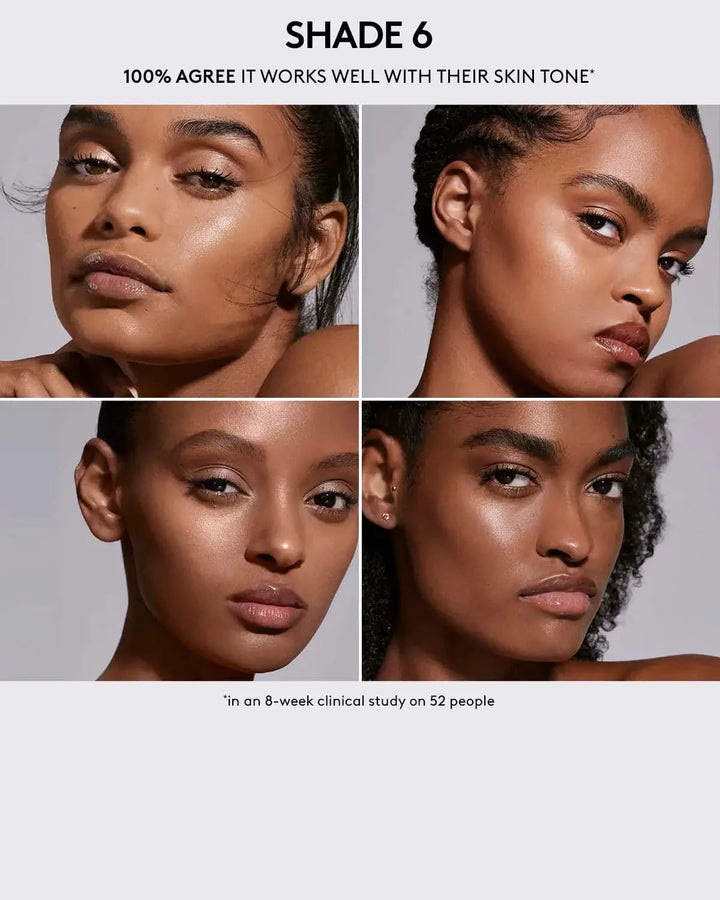 SHADE 6

100% AGREE IT WORKS WELL WITH THEIR SKIN TONE*

*in an 8-week clinical study on 52 people