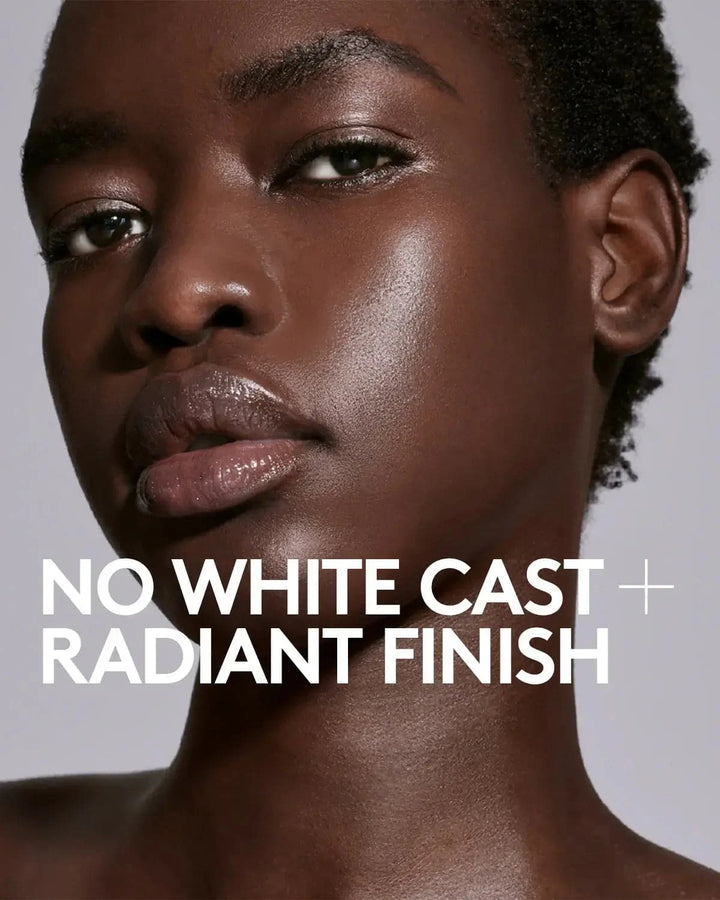 NO WHITE CAST +
RADIANT FINISH