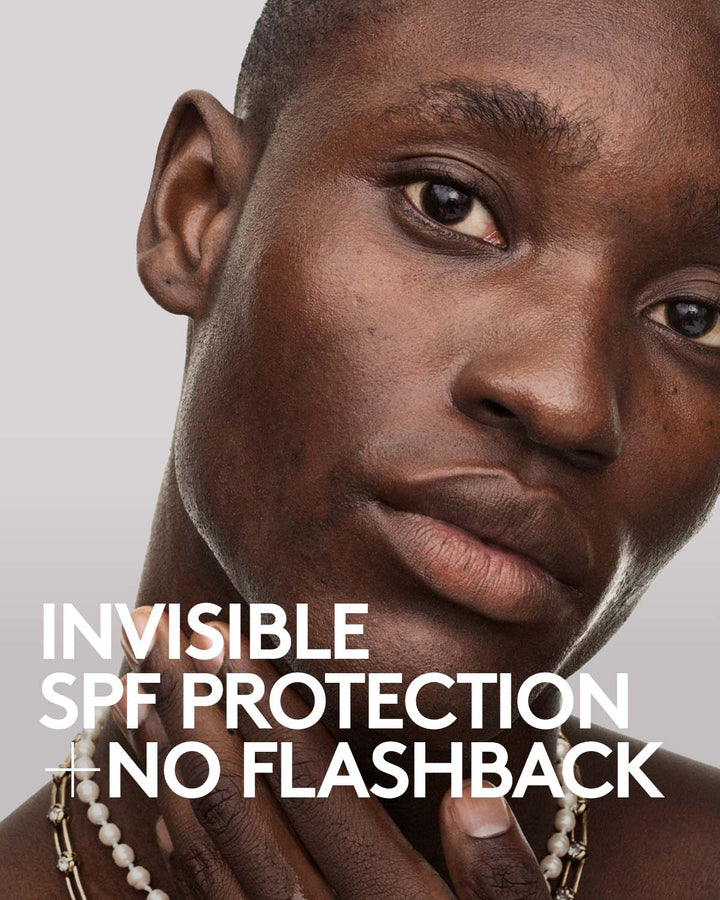 INVISIBLE
SPF PROTECTION
+ NO FLASHBACK