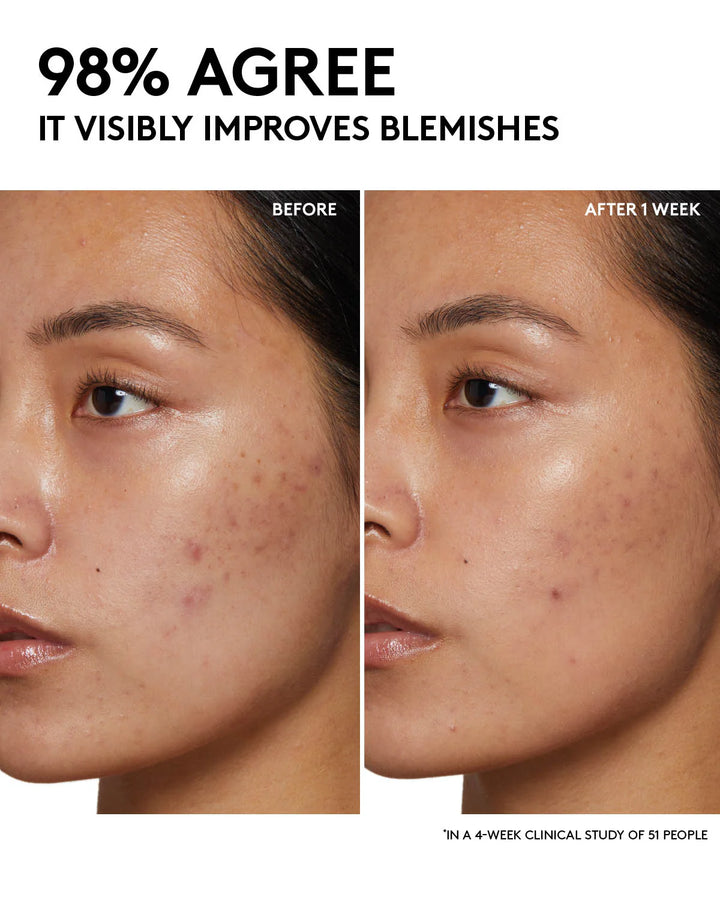 98% AGREE
IT VISIBLY IMPROVES BLEMISHES

BEFORE

AFTER 1 WEEK

*IN A 4-WEEK CLINICAL STUDY OF 51 PEOPLE