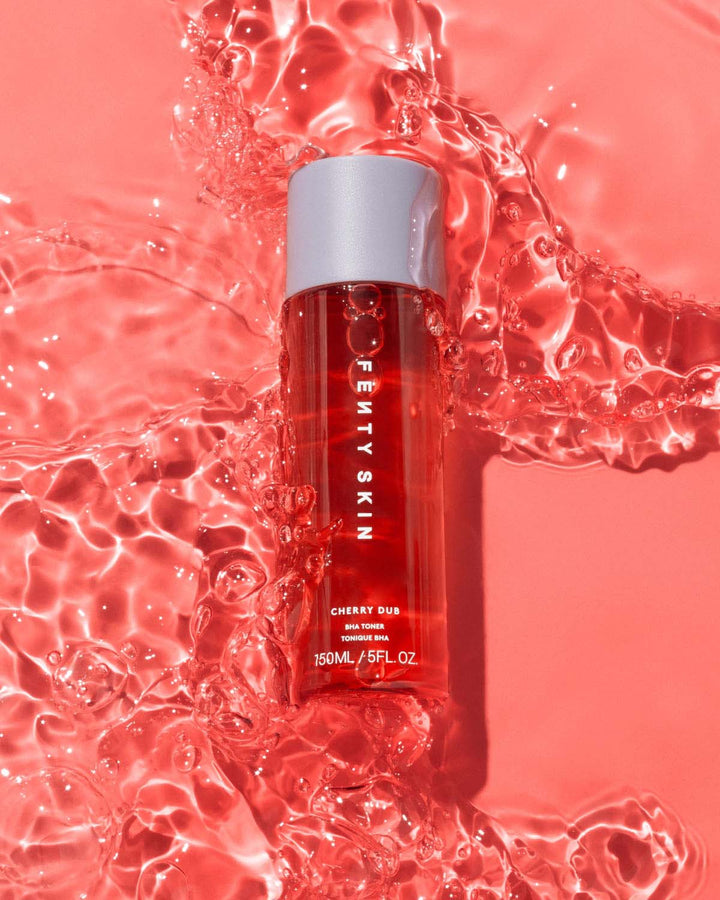 FENTY SKIN

CHERRY DUB
BHA TONER
TONIQUE BHA
150ML / 5FL. OZ.