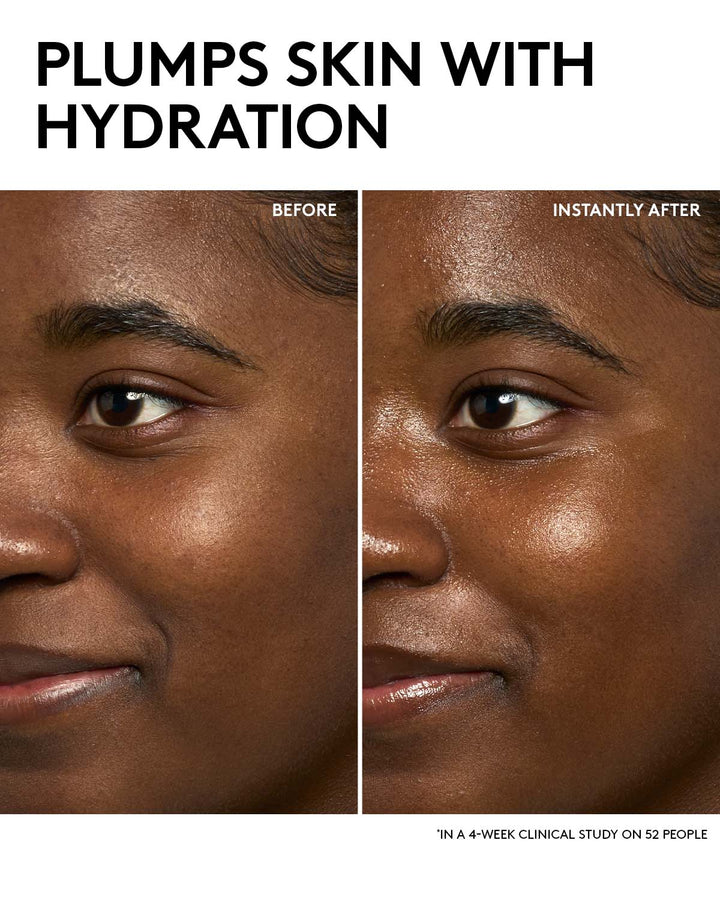 PLUMPS SKIN WITH HYDRATION

BEFORE

INSTANTLY AFTER

*IN A 4-WEEK CLINICAL STUDY ON 52 PEOPLE