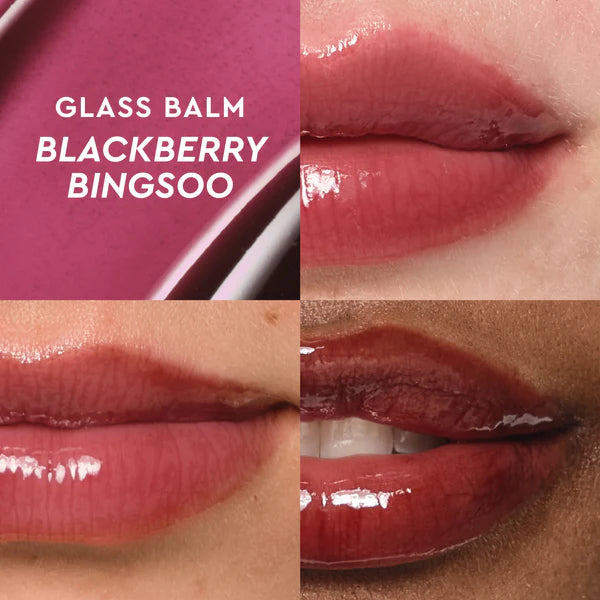 GLASS BALM
BLACKBERRY BINGSOO