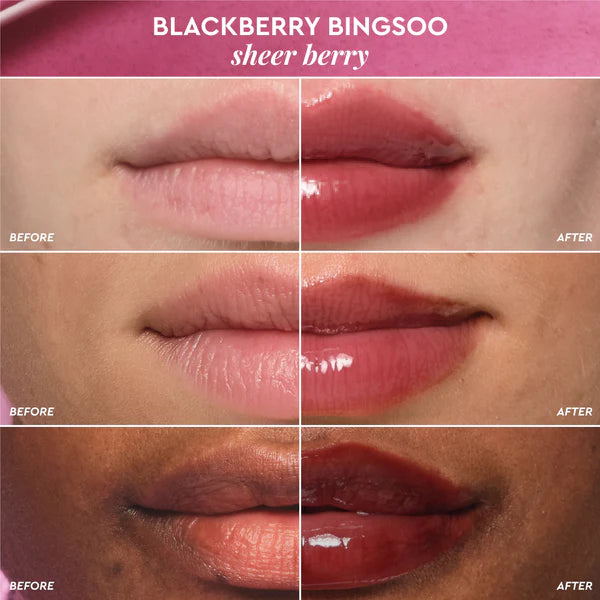 BLACKBERRY BINGSOO
sheer berry

BEFORE
AFTER

BEFORE
AFTER

BEFORE
AFTER