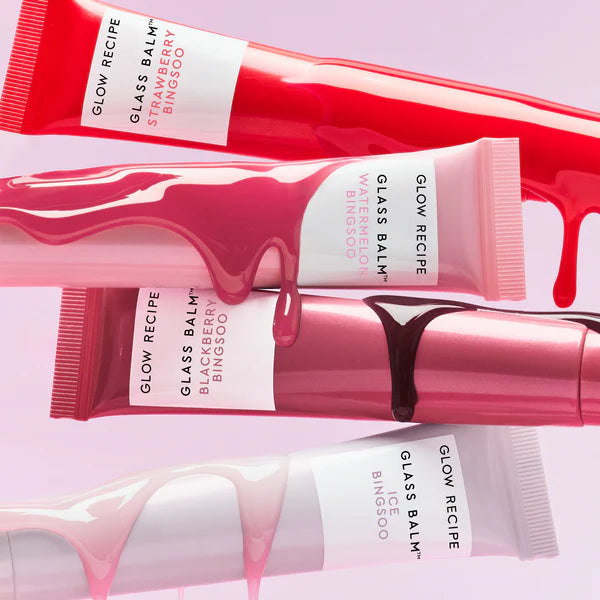 GLOW RECIPE
GLASS BALM™
STRAWBERRY BINGSOO

GLOW RECIPE
GLASS BALM™
WATERMELON BINGSOO

GLOW RECIPE
GLASS BALM™
BLACKBERRY BINGSOO

GLOW RECIPE
GLASS BALM™
ICE BINGSOO