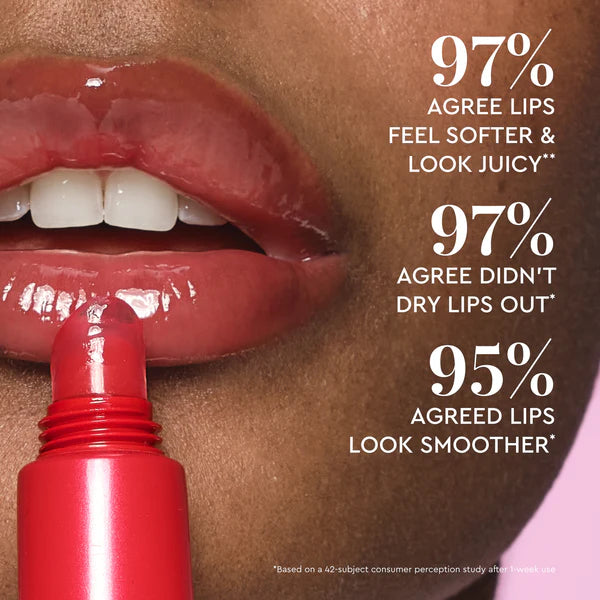 97%
AGREE LIPS FEEL SOFTER & LOOK JUICY**

97%
AGREE DIDN'T DRY LIPS OUT*

95%
AGREED LIPS LOOK SMOOTHER*

*Based on a 42-subject consumer perception study after 1-week use