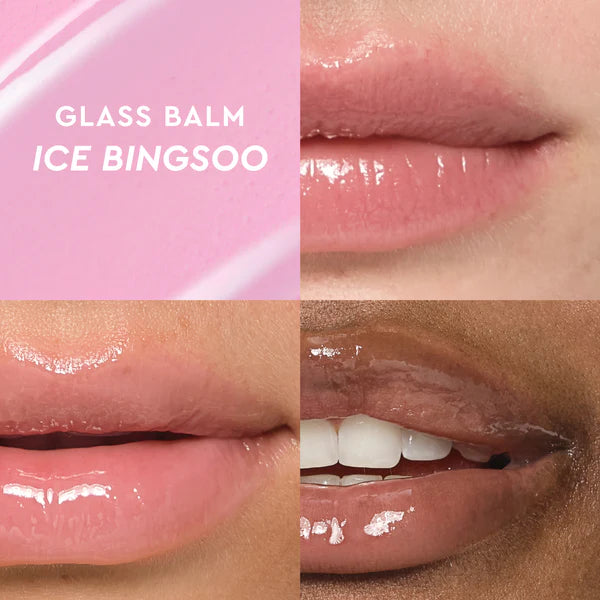 GLASS BALM
ICE BINGSOO