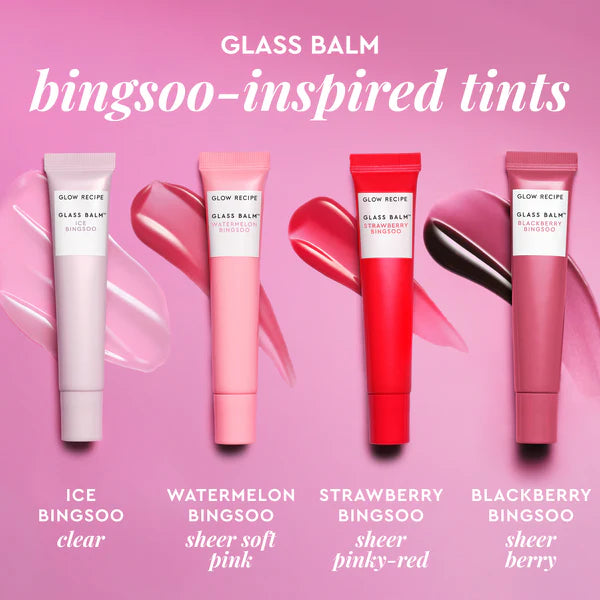 GLASS BALM
bingsoo-inspired tints

GLOW RECIPE
GLASS BALM™
ICE BINGSOO

GLOW RECIPE
GLASS BALM™
WATERMELON BINGSOO

GLOW RECIPE
GLASS BALM™
STRAWBERRY BINGSOO

GLOW RECIPE
GLASS BALM™
BLACKBERRY BINGSOO

ICE BINGSOO
clear

WATERMELON BINGSOO
sheer soft pink

STRAWBERRY BINGSOO
sheer pinky-red

BLACKBERRY BINGSOO
sheer berry