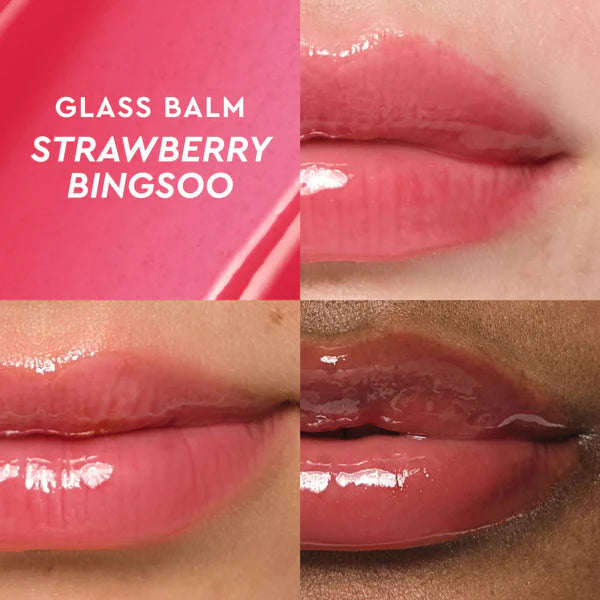 GLASS BALM
STRAWBERRY BINGSOO