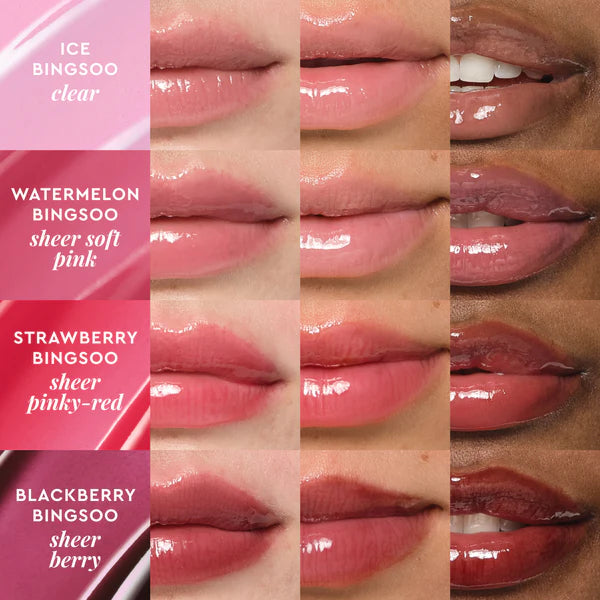 ICE BINGSOO
clear

WATERMELON BINGSOO
sheer soft pink

STRAWBERRY BINGSOO
sheer pinky-red

BLACKBERRY BINGSOO
sheer berry