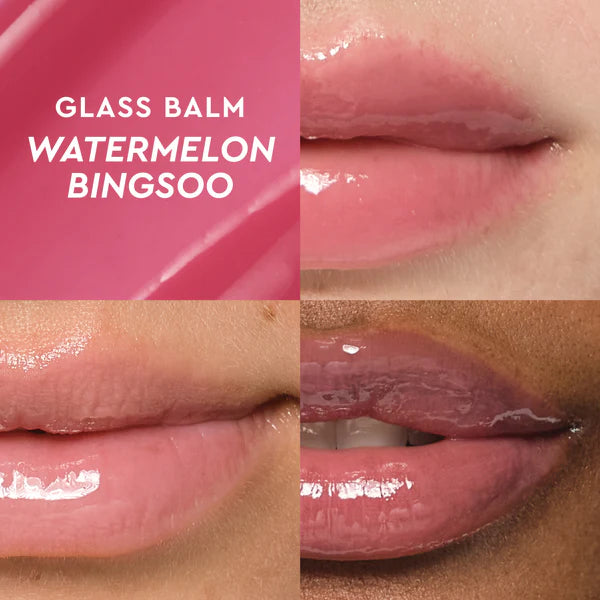 GLASS BALM
WATERMELON BINGSOO