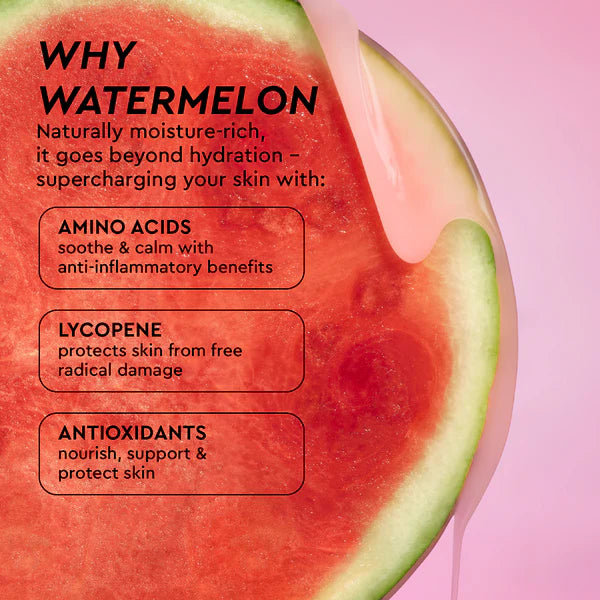 WHY WATERMELON

Naturally moisture-rich, it goes beyond hydration – supercharging your skin with:

AMINO ACIDS
soothe & calm with anti-inflammatory benefits

LYCOPENE
protects skin from free radical damage

ANTIOXIDANTS
nourish, support & protect skin