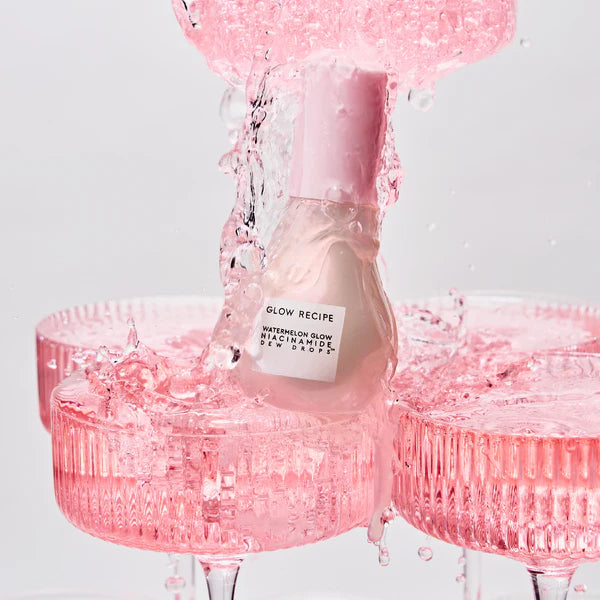 GLOW RECIPE

WATERMELON GLOW
NIACINAMIDE
DEW DROPS™