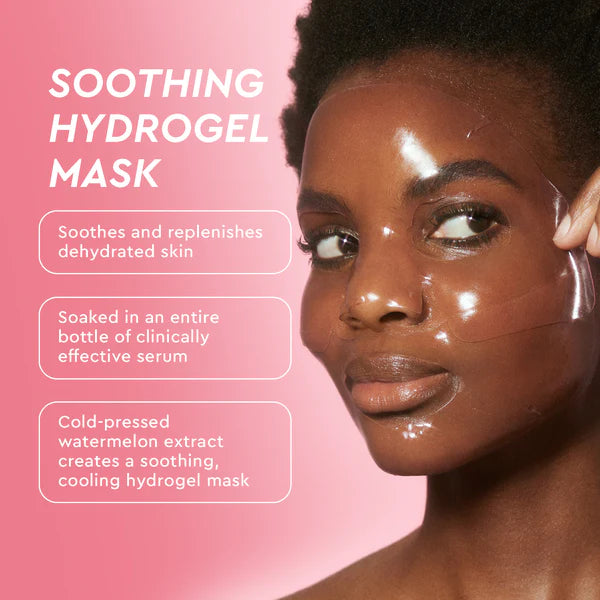 SOOTHING HYDROGEL MASK

Soothes and replenishes dehydrated skin

Soaked in an entire bottle of clinically effective serum

Cold-pressed watermelon extract creates a soothing, cooling hydrogel mask