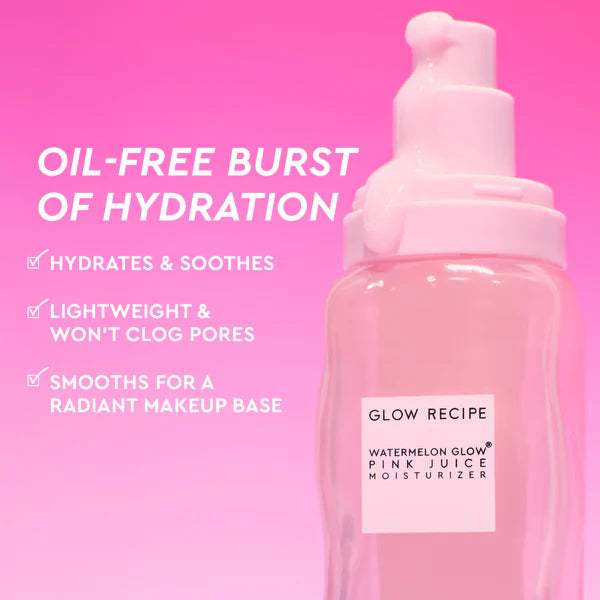 OIL-FREE BURST OF HYDRATION

☑ HYDRATES & SOOTHES

☑ LIGHTWEIGHT & WON'T CLOG PORES

☑ SMOOTHS FOR A RADIANT MAKEUP BASE

GLOW RECIPE

WATERMELON GLOW®
PINK JUICE
MOISTURIZER