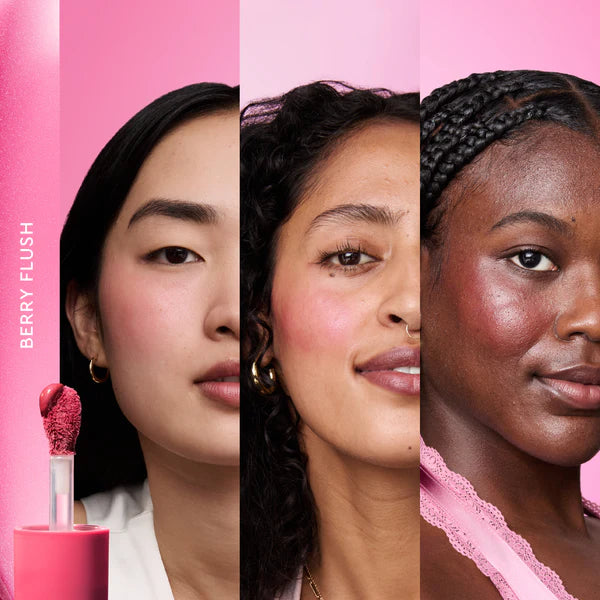 BERRY FLUSH