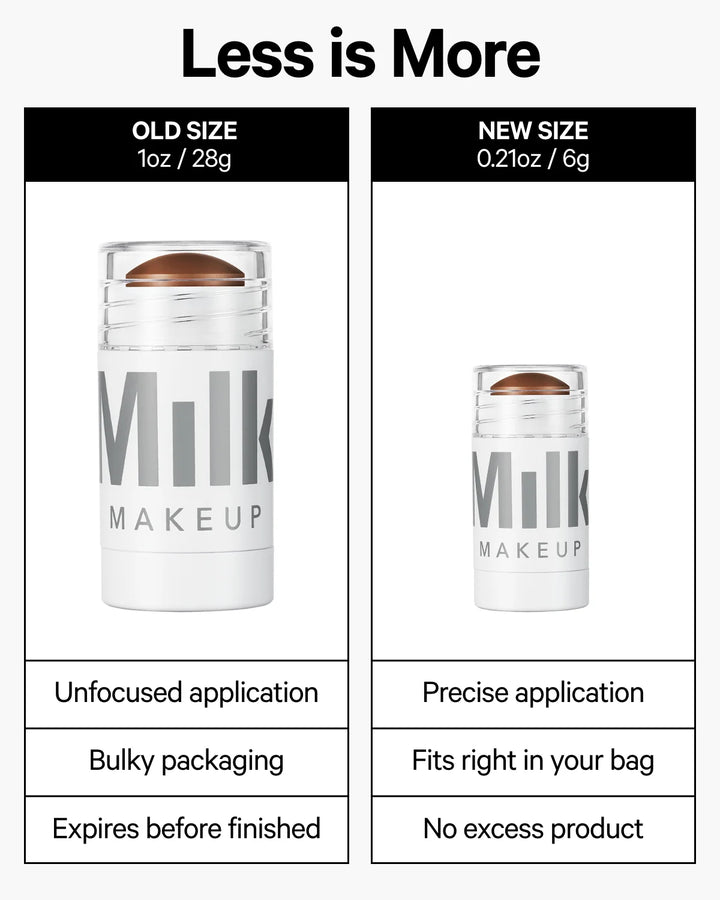 Less is More

OLD SIZE
1oz / 28g

Milk
MAKEUP

Unfocused application

Bulky packaging

Expires before finished

NEW SIZE
0.21oz / 6g

Milk
MAKEUP

Precise application

Fits right in your bag

No excess product