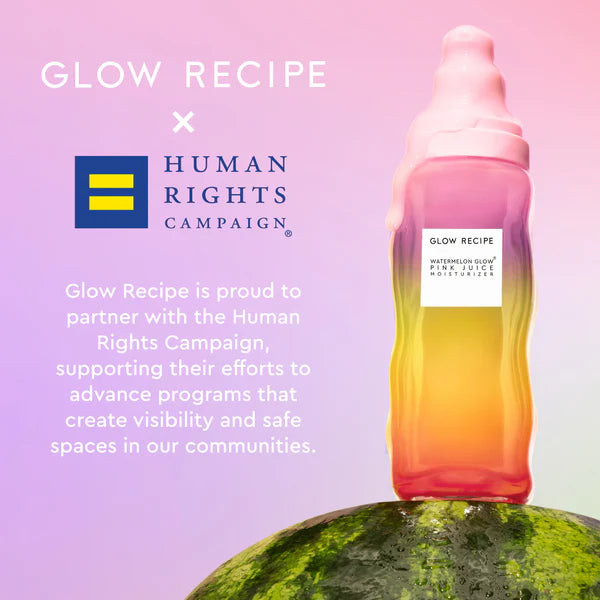 GLOW RECIPE
×
HUMAN RIGHTS CAMPAIGN®

Glow Recipe is proud to partner with the Human Rights Campaign, supporting their efforts to advance programs that create visibility and safe spaces in our communities.

GLOW RECIPE
WATERMELON GLOW®
PINK JUICE
MOISTURIZER