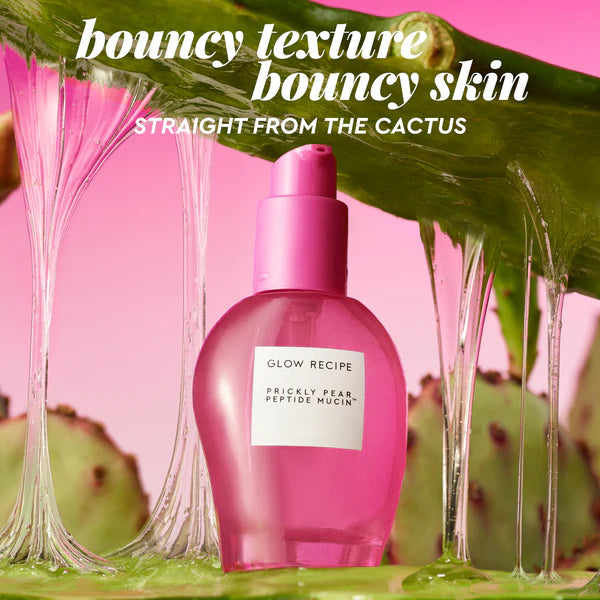 bouncy texture
bouncy skin
STRAIGHT FROM THE CACTUS

GLOW RECIPE

PRICKLY PEAR PEPTIDE MUCIN™