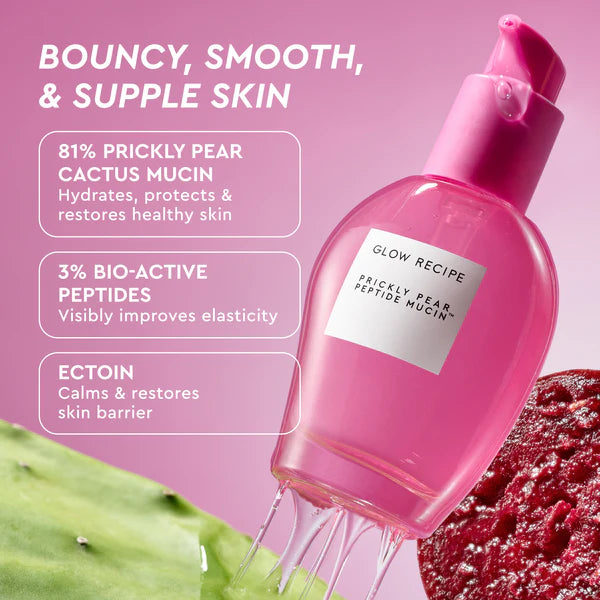 BOUNCY, SMOOTH, & SUPPLE SKIN

81% PRICKLY PEAR CACTUS MUCIN
Hydrates, protects & restores healthy skin

3% BIO-ACTIVE PEPTIDES
Visibly improves elasticity

ECTOIN
Calms & restores skin barrier

GLOW RECIPE

PRICKLY PEAR PEPTIDE MUCIN™