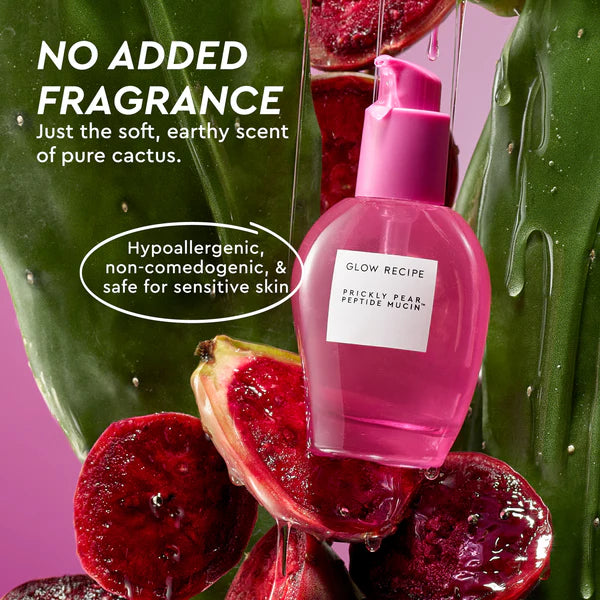 NO ADDED FRAGRANCE
Just the soft, earthy scent of pure cactus.

Hypoallergenic, non-comedogenic, & safe for sensitive skin

GLOW RECIPE

PRICKLY PEAR PEPTIDE MUCIN™