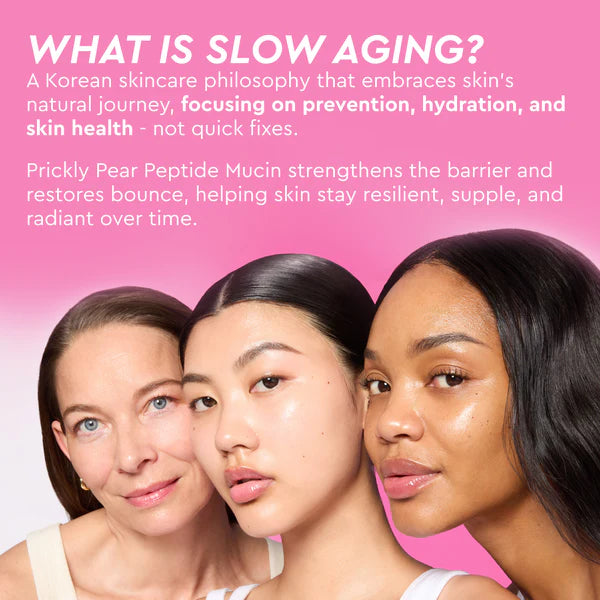 WHAT IS SLOW AGING?
A Korean skincare philosophy that embraces skin's natural journey, focusing on prevention, hydration, and skin health - not quick fixes.

Prickly Pear Peptide Mucin strengthens the barrier and restores bounce, helping skin stay resilient, supple, and radiant over time.