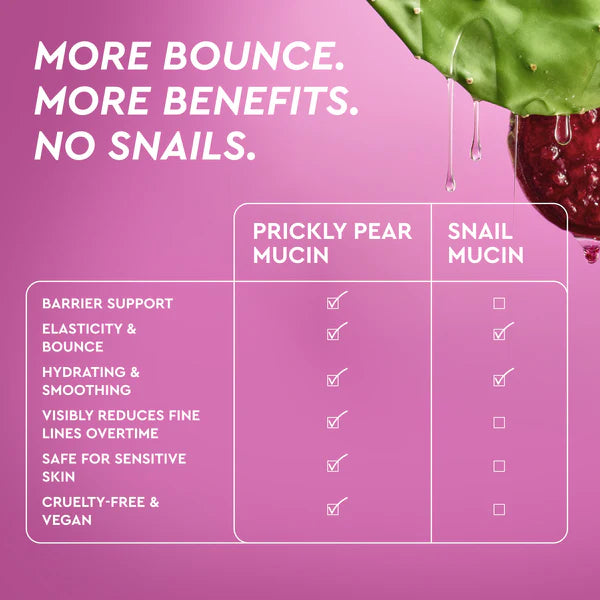 MORE BOUNCE.
MORE BENEFITS.
NO SNAILS.

| | PRICKLY PEAR MUCIN | SNAIL MUCIN |
|---|---|---|
| BARRIER SUPPORT | ☑ | ☐ |
| ELASTICITY & BOUNCE | ☑ | ☑ |
| HYDRATING & SMOOTHING | ☑ | ☑ |
| VISIBLY REDUCES FINE LINES OVERTIME | ☑ | ☐ |
| SAFE FOR SENSITIVE SKIN | ☑ | ☐ |
| CRUELTY-FREE & VEGAN | ☑ | ☐ |