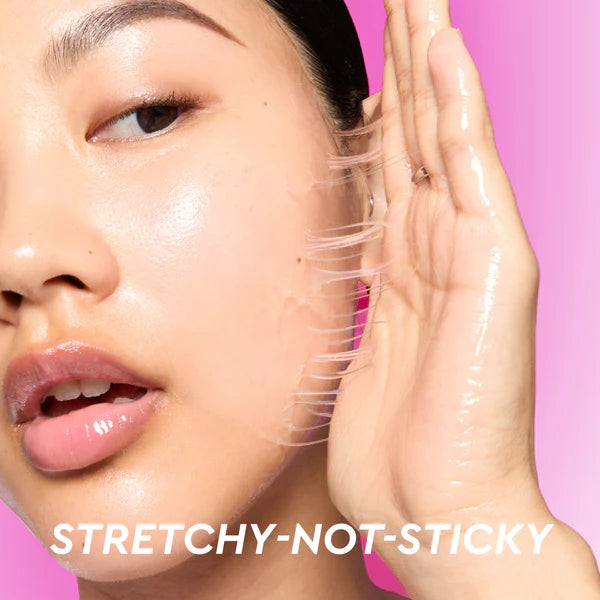 STRETCHY-NOT-STICKY