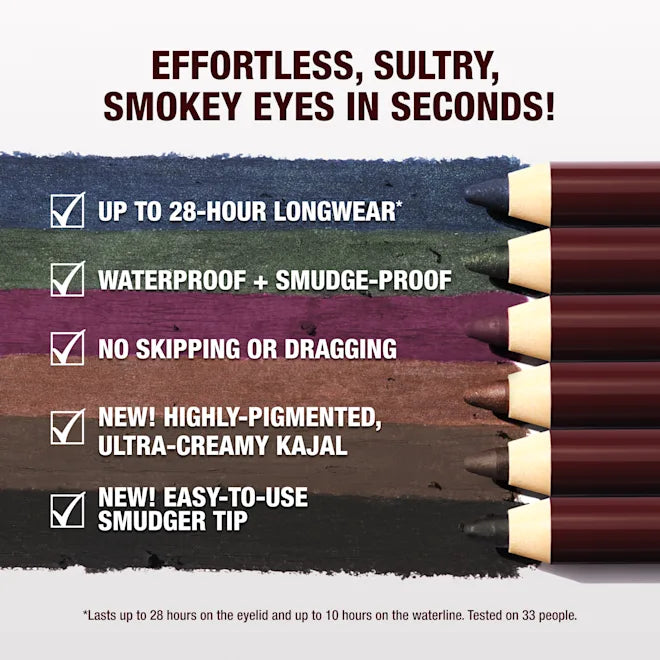 EFFORTLESS, SULTRY, SMOKEY EYES IN SECONDS!

UP TO 28-HOUR LONGWEAR*

WATERPROOF + SMUDGE-PROOF

NO SKIPPING OR DRAGGING

NEW! HIGHLY-PIGMENTED, ULTRA-CREAMY KAJAL

NEW! EASY-TO-USE SMUDGER TIP

*Lasts up to 28 hours on the eyelid and up to 10 hours on the waterline. Tested on 33 people.