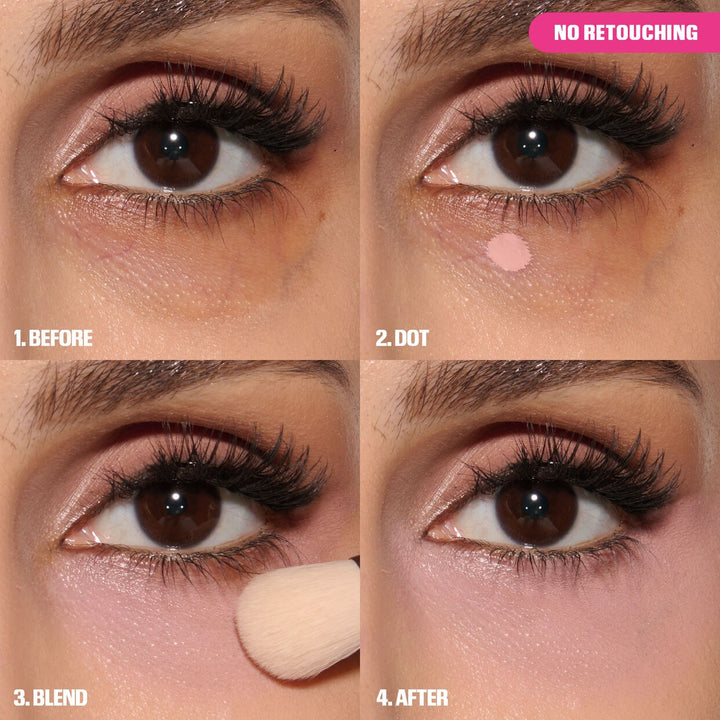 NO RETOUCHING

1. BEFORE

2. DOT

3. BLEND

4. AFTER