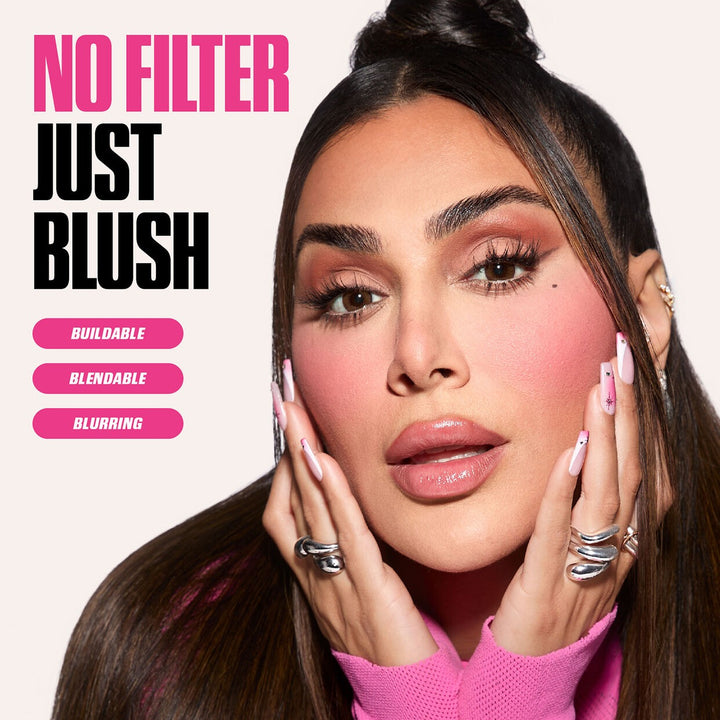 NO FILTER
JUST
BLUSH

BUILDABLE

BLENDABLE

BLURRING