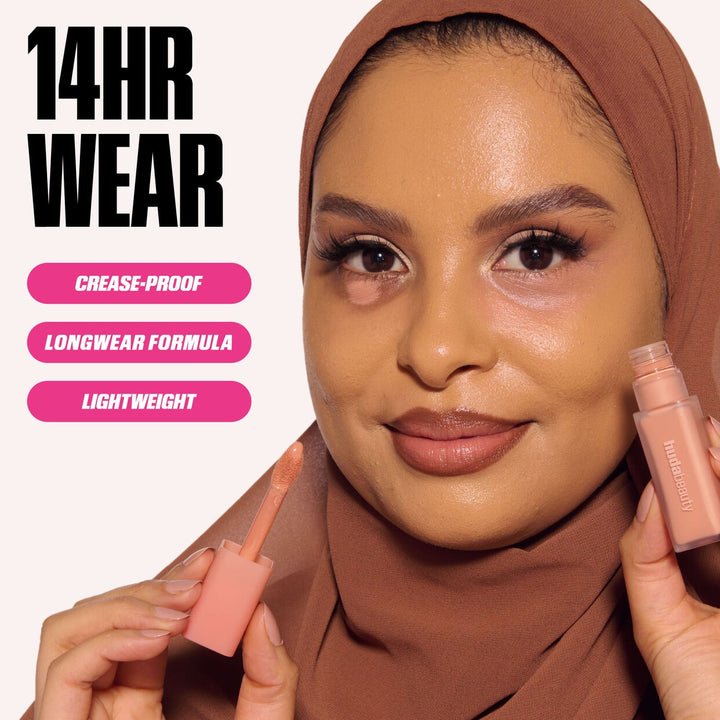 14HR WEAR

CREASE-PROOF

LONGWEAR FORMULA

LIGHTWEIGHT

hudabeauty