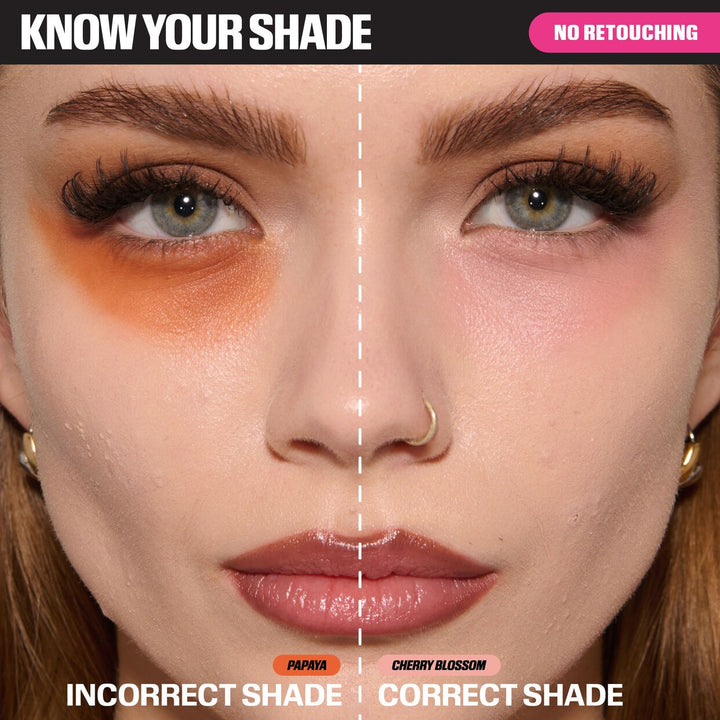 KNOW YOUR SHADE

NO RETOUCHING

PAPAYA
INCORRECT SHADE

CHERRY BLOSSOM
CORRECT SHADE