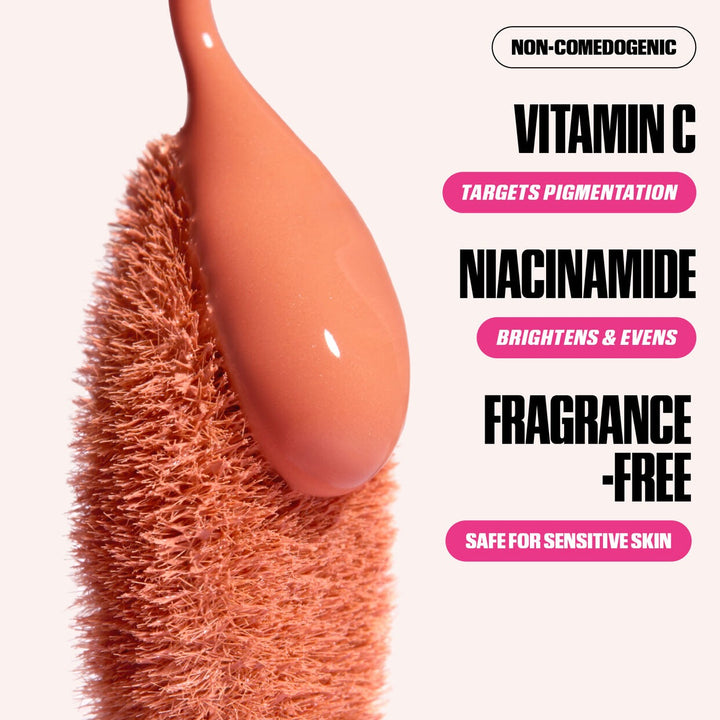 NON-COMEDOGENIC

VITAMIN C

TARGETS PIGMENTATION

NIACINAMIDE

BRIGHTENS & EVENS

FRAGRANCE -FREE

SAFE FOR SENSITIVE SKIN