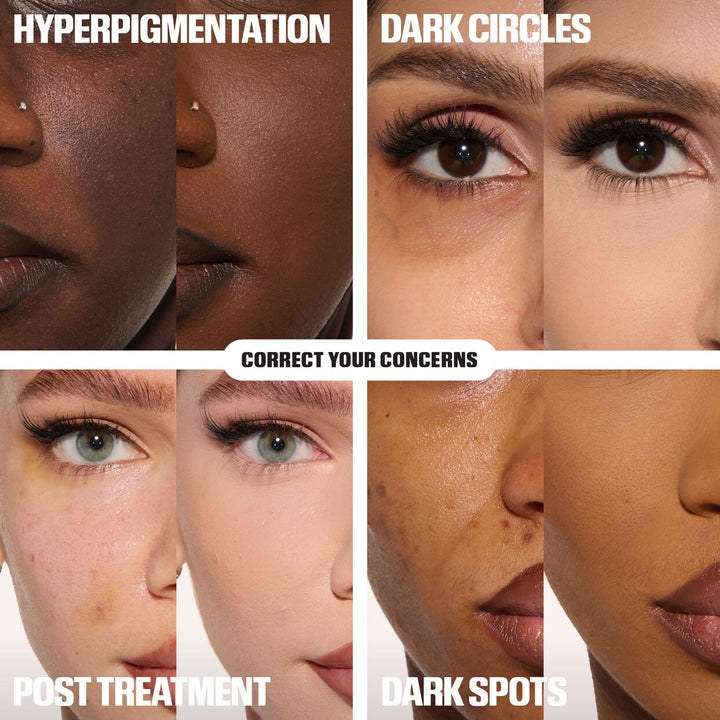 HYPERPIGMENTATION

DARK CIRCLES

CORRECT YOUR CONCERNS

POST TREATMENT

DARK SPOTS