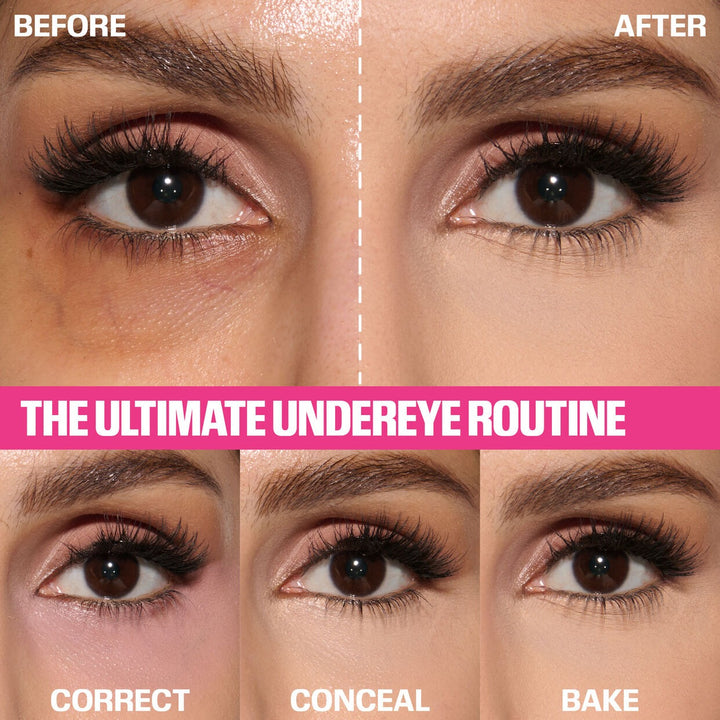 BEFORE

AFTER

THE ULTIMATE UNDEREYE ROUTINE

CORRECT

CONCEAL

BAKE