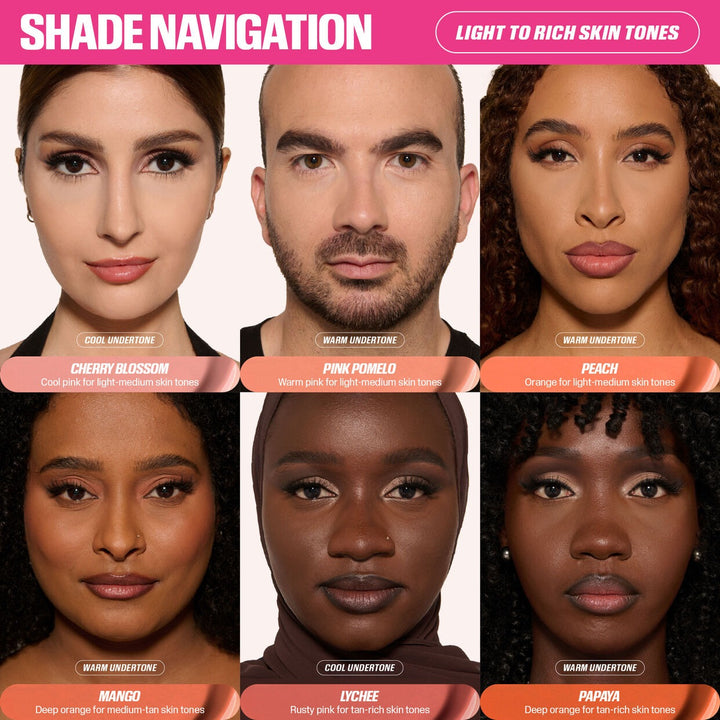 SHADE NAVIGATION

LIGHT TO RICH SKIN TONES

COOL UNDERTONE
CHERRY BLOSSOM
Cool pink for light-medium skin tones

WARM UNDERTONE
PINK POMELO
Warm pink for light-medium skin tones

WARM UNDERTONE
PEACH
Orange for light-medium skin tones

WARM UNDERTONE
MANGO
Deep orange for medium-tan skin tones

COOL UNDERTONE
LYCHEE
Rusty pink for tan-rich skin tones

WARM UNDERTONE
PAPAYA
Deep orange for tan-rich skin tones