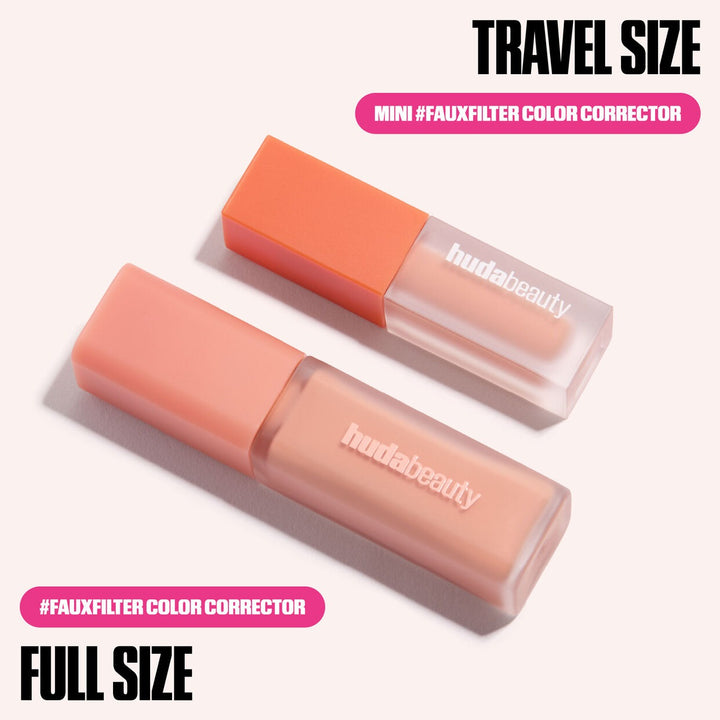 TRAVEL SIZE

MINI #FAUXFILTER COLOR CORRECTOR

hudabeauty

hudabeauty

#FAUXFILTER COLOR CORRECTOR

FULL SIZE