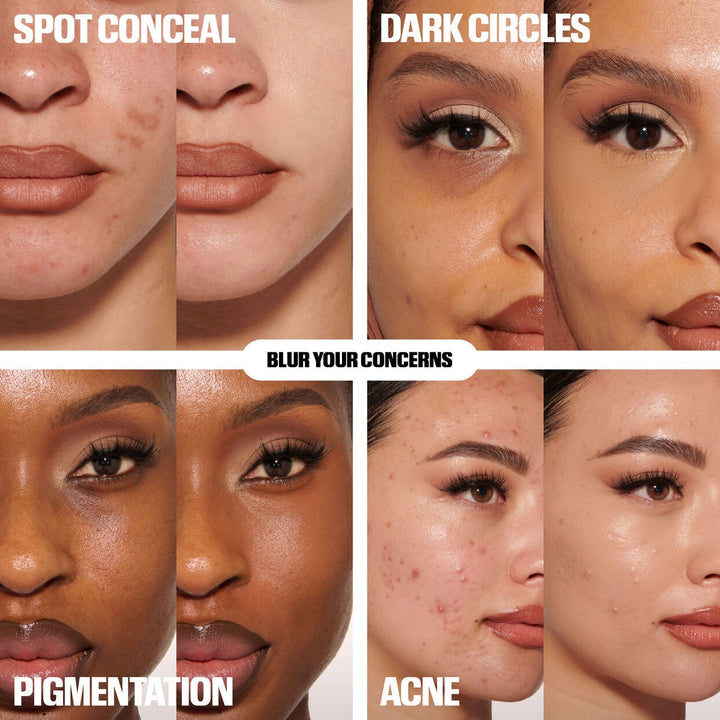 SPOT CONCEAL

DARK CIRCLES

BLUR YOUR CONCERNS

PIGMENTATION

ACNE