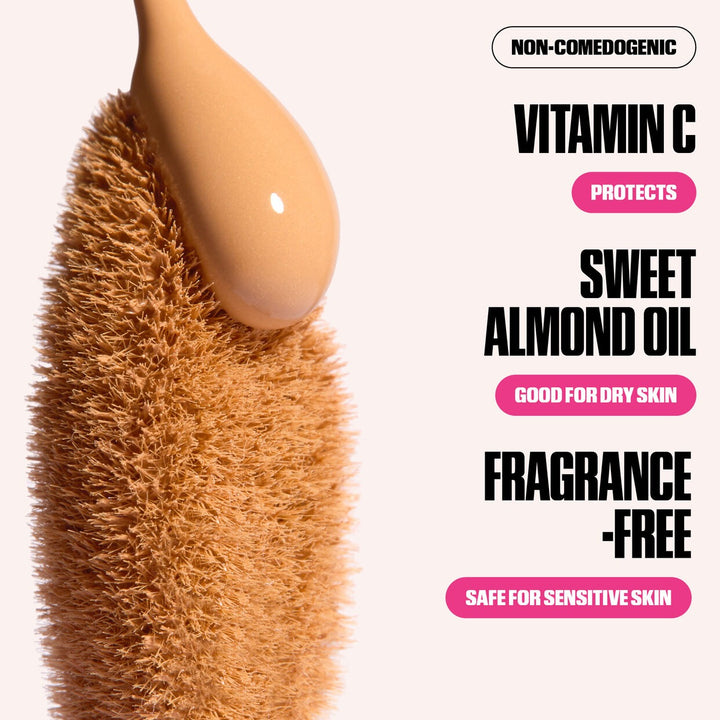 NON-COMEDOGENIC

VITAMIN C

PROTECTS

SWEET ALMOND OIL

GOOD FOR DRY SKIN

FRAGRANCE -FREE

SAFE FOR SENSITIVE SKIN