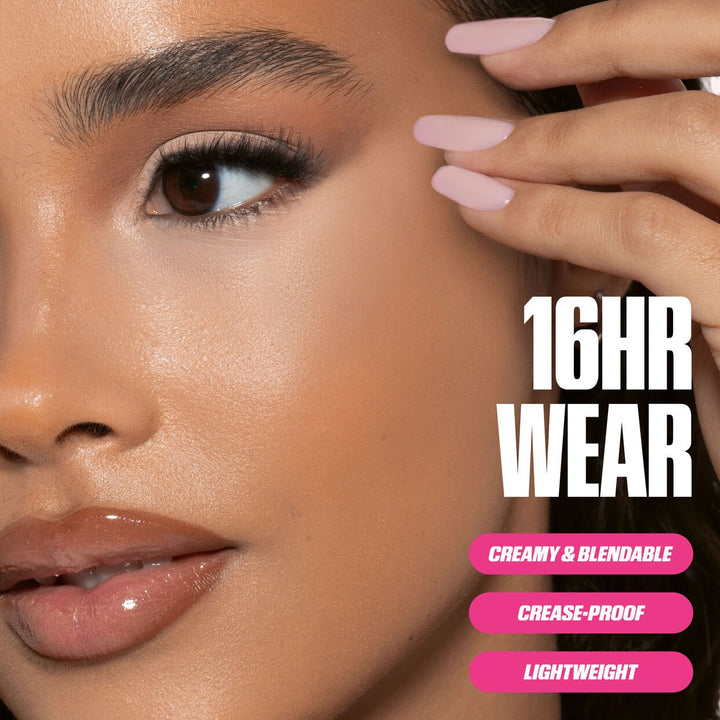 16HR WEAR

CREAMY & BLENDABLE

CREASE-PROOF

LIGHTWEIGHT