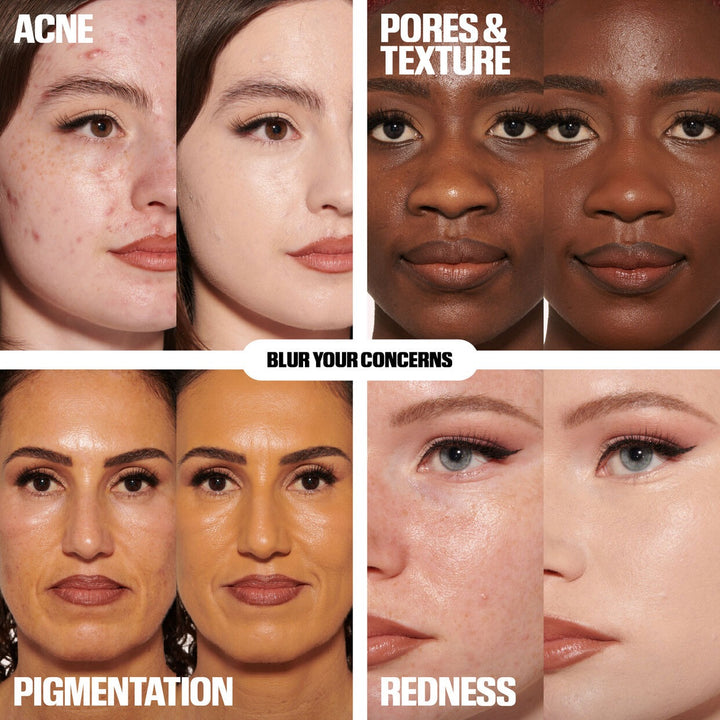 ACNE

PORES & TEXTURE

BLUR YOUR CONCERNS

PIGMENTATION

REDNESS