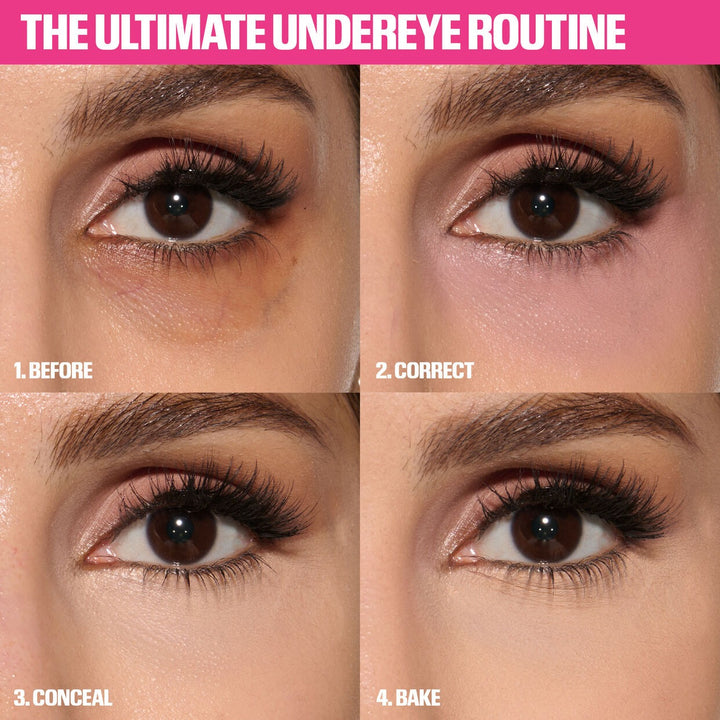 THE ULTIMATE UNDEREYE ROUTINE

1. BEFORE

2. CORRECT

3. CONCEAL

4. BAKE